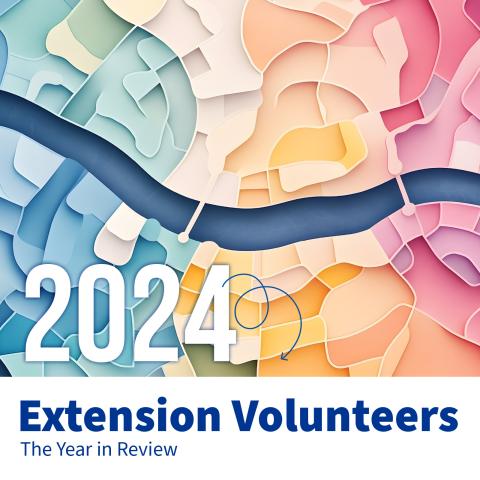 2024

Extension Volunteers

The Year in Review