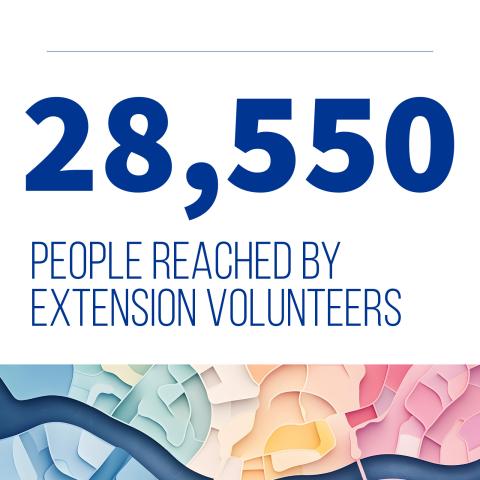 28,550

PEOPLE REACHED BY EXTENSION VOLUNTEERS