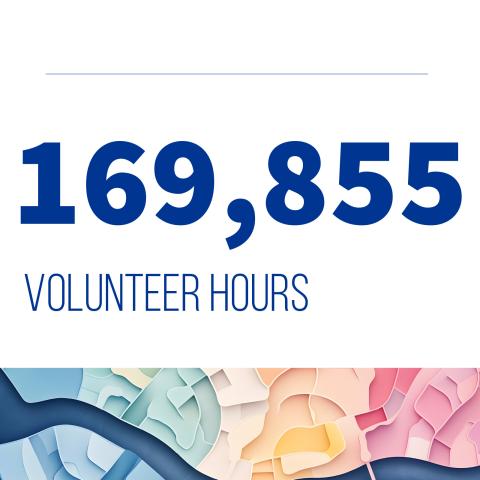 169,855

VOLUNTEER HOURS